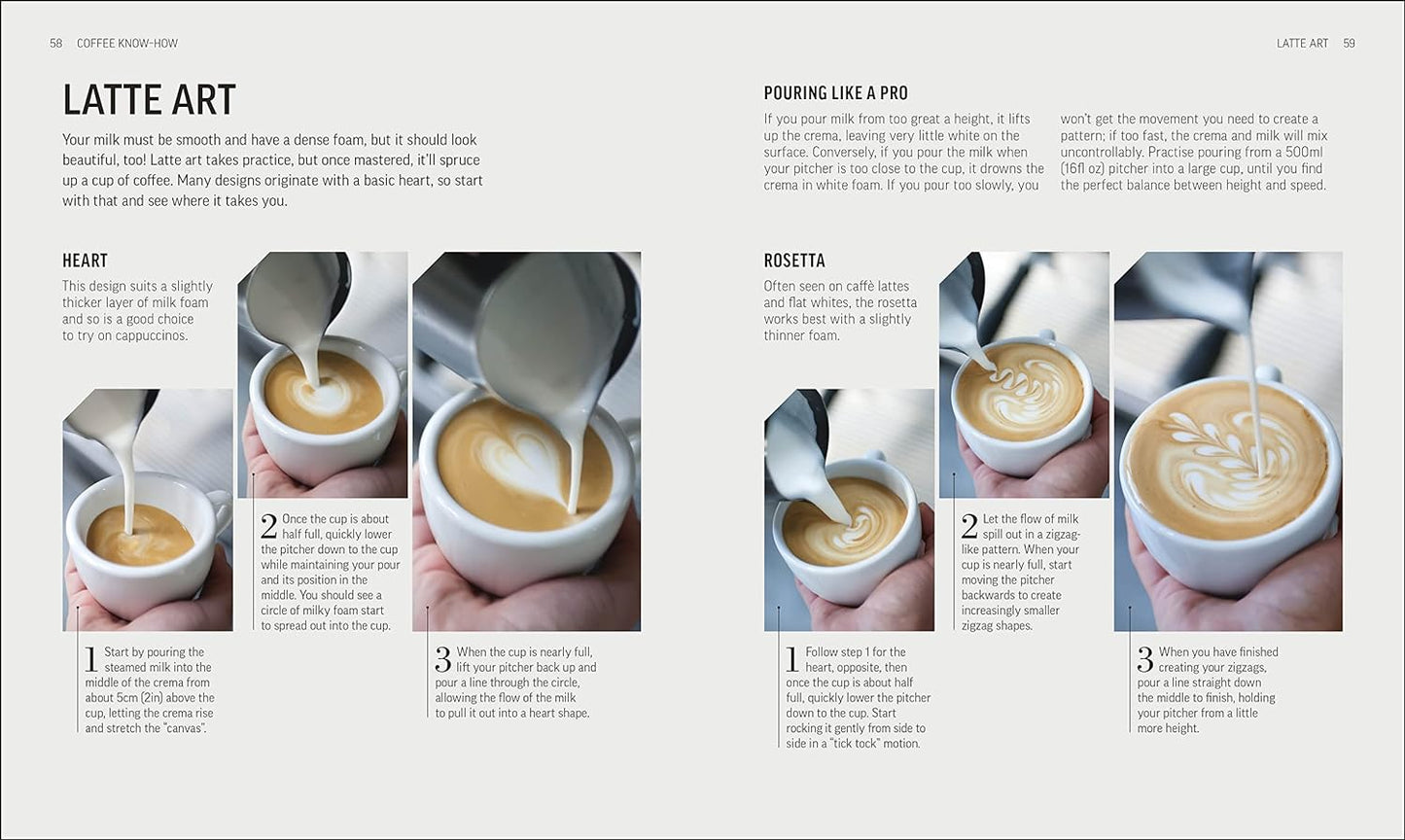 58 COFFEE KNOW-HOW

LATTE ART

Your milk must be smooth and have a dense foam, but it should look beautiful, too! Latte art takes practice, but once mastered, it'll spruce up a cup of coffee. Many designs originate with a basic heart, so start with that and see where it takes you.

HEART

This design suits a slightly thicker layer of milk foam and so is a good choice to try on cappuccinos.

1 Start by pouring the steamed milk into the middle of the crema from about 5cm (2in) above the cup, letting the crema rise and stretch the "canvas".

2 Once the cup is about half full, quickly lower the pitcher down to the cup while maintaining your pour and its position in the middle. You should see a circle of milky foam start to spread out into the cup.

3 When the cup is nearly full, lift your pitcher back up and pour a line through the circle, allowing the flow of the milk to pull it out into a heart shape.

LATTE ART 59

POURING LIKE A PRO

If you pour milk from too great a height, it lifts up the crema, leaving very little white on the surface. Conversely, if you pour the milk when your pitcher is too close to the cup, it drowns the crema in white foam. If you pour too slowly, you won't get the movement you need to create a pattern; if too fast, the crema and milk will mix uncontrollably. Practise pouring from a 500ml (16fl oz) pitcher into a large cup, until you find the perfect balance between height and speed.

ROSETTA

Often seen on caffè lattes and flat whites, the rosetta works best with a slightly thinner foam.

1 Follow step 1 for the heart, opposite, then once the cup is about half full, quickly lower the pitcher down to the cup. Start rocking it gently from side to side in a "tick tock" motion.

2 Let the flow of milk spill out in a zigzag-like pattern. When your cup is nearly full, start moving the pitcher backwards to create increasingly smaller zigzag shapes.

3 When you have finished creating your zigzags, pour a line straight down the middle to finish, holding your pitcher from a little more height.