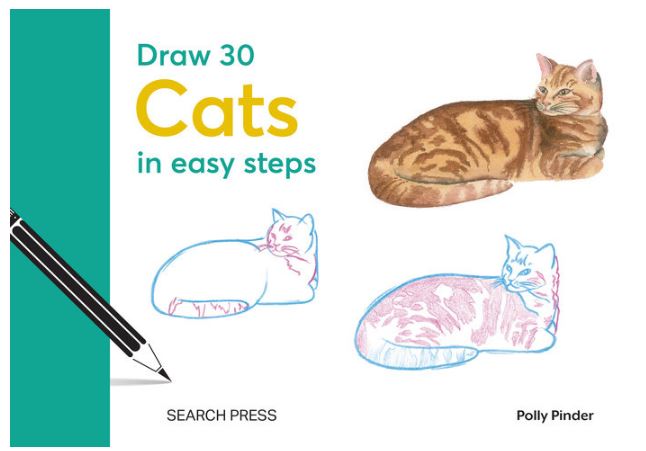 Draw 30
Cats
in easy steps

SEARCH PRESS

Polly Pinder