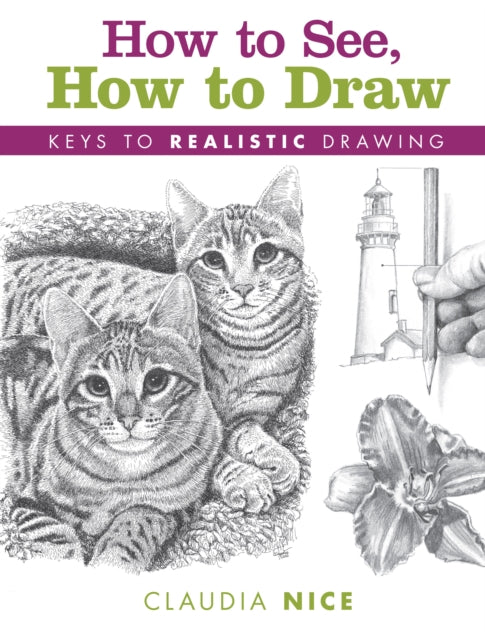 How to See,
How to Draw

KEYS TO REALISTIC DRAWING

CLAUDIA NICE