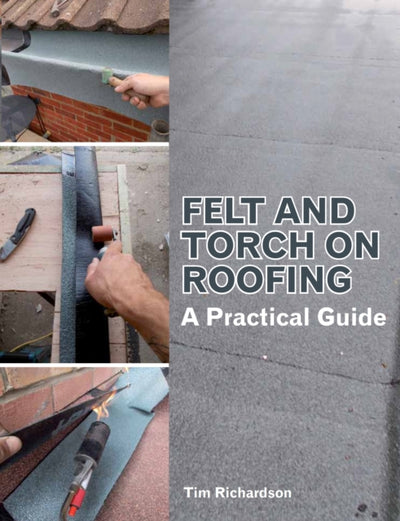 FELT AND TORCH ON ROOFING

A Practical Guide

Tim Richardson