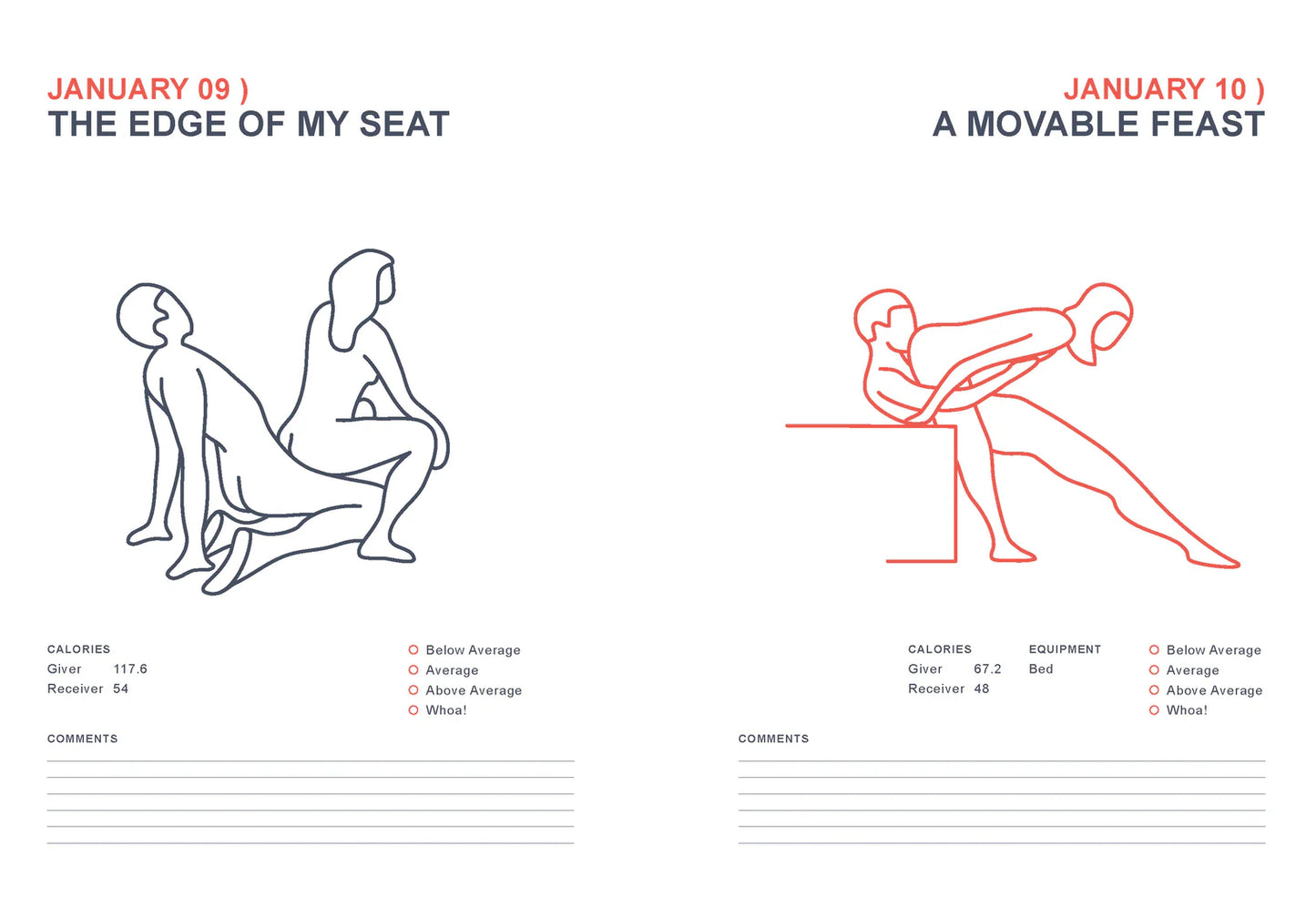 JANUARY 09 )
THE EDGE OF MY SEAT

CALORIES
Giver 117.6
Receiver 54

○ Below Average
○ Average
○ Above Average
○ Whoa!

COMMENTS

JANUARY 10 )
A MOVABLE FEAST

CALORIES
Giver 67.2
Receiver 48

EQUIPMENT
Bed

○ Below Average
○ Average
○ Above Average
○ Whoa!

COMMENTS